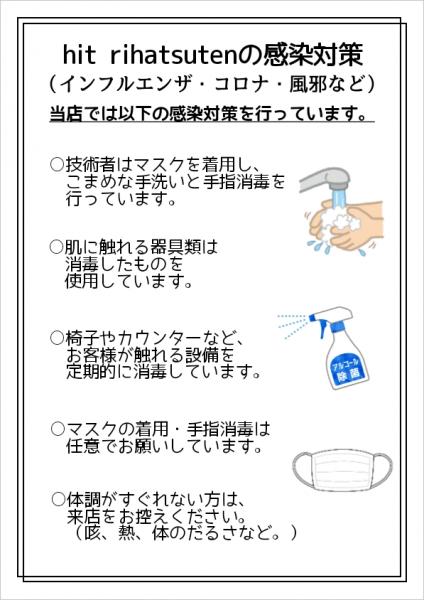 hit rihatsutenの感染対策
（インフルエンザ・コロナ・風邪など）

当店では以下の感染対策を行っています。

○技術者はマスクを着用し、こまめな手洗いと手指消毒を行っています。

○肌に触れる器具類は消毒したものを使用しています。

○椅子やカウンターなど、お客様が触れる設備を定期的に消毒しています。

アルコール
除菌

○マスクの着用・手指消毒は任意でお願いしています。

○体調がすぐれない方は、来店をお控えください。
（咳、熱、体のだるさなど。）